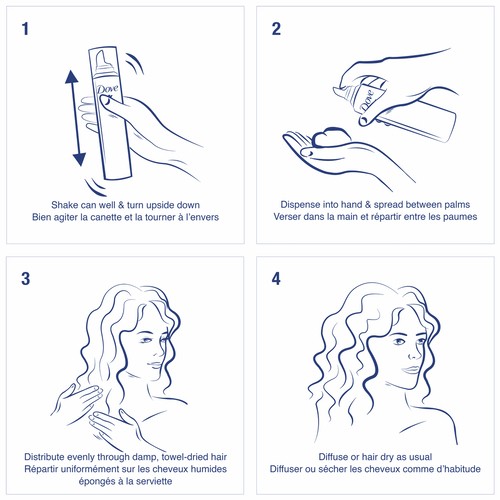 1

Dove

Shake can well & turn upside down
Bien agiter la canette et la tourner à l'envers

2

Dove

Dispense into hand & spread between palms
Verser dans la main et répartir entre les paumes

3

Distribute evenly through damp, towel-dried hair
Répartir uniformément sur les cheveux humides épongés à la serviette

4

Diffuse or hair dry as usual
Diffuser ou sécher les cheveux comme d'habitude