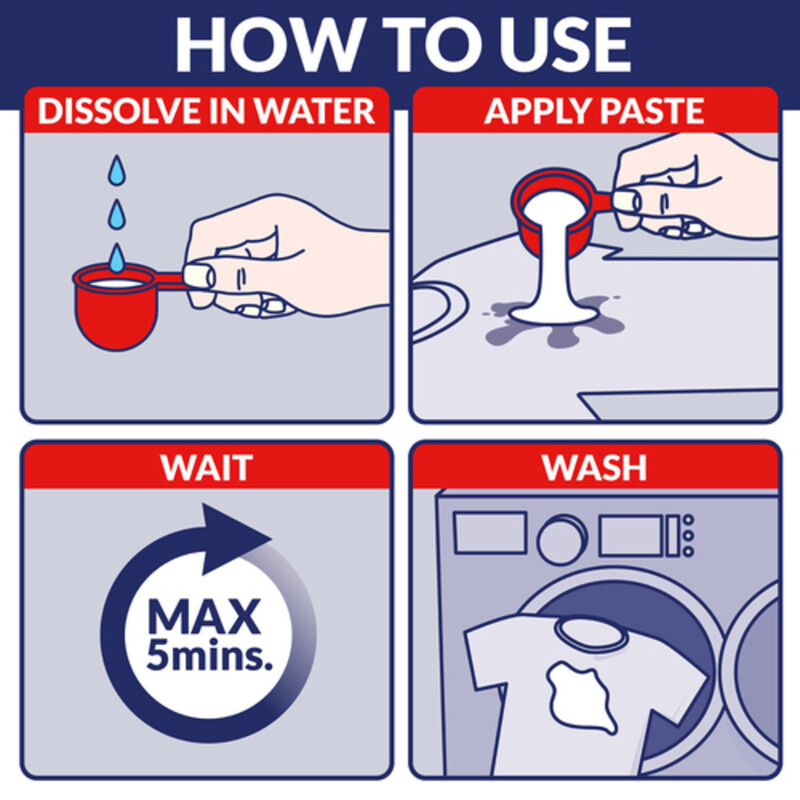 HOW TO USE

DISSOLVE IN WATER

APPLY PASTE

WAIT

MAX 5mins.

WASH